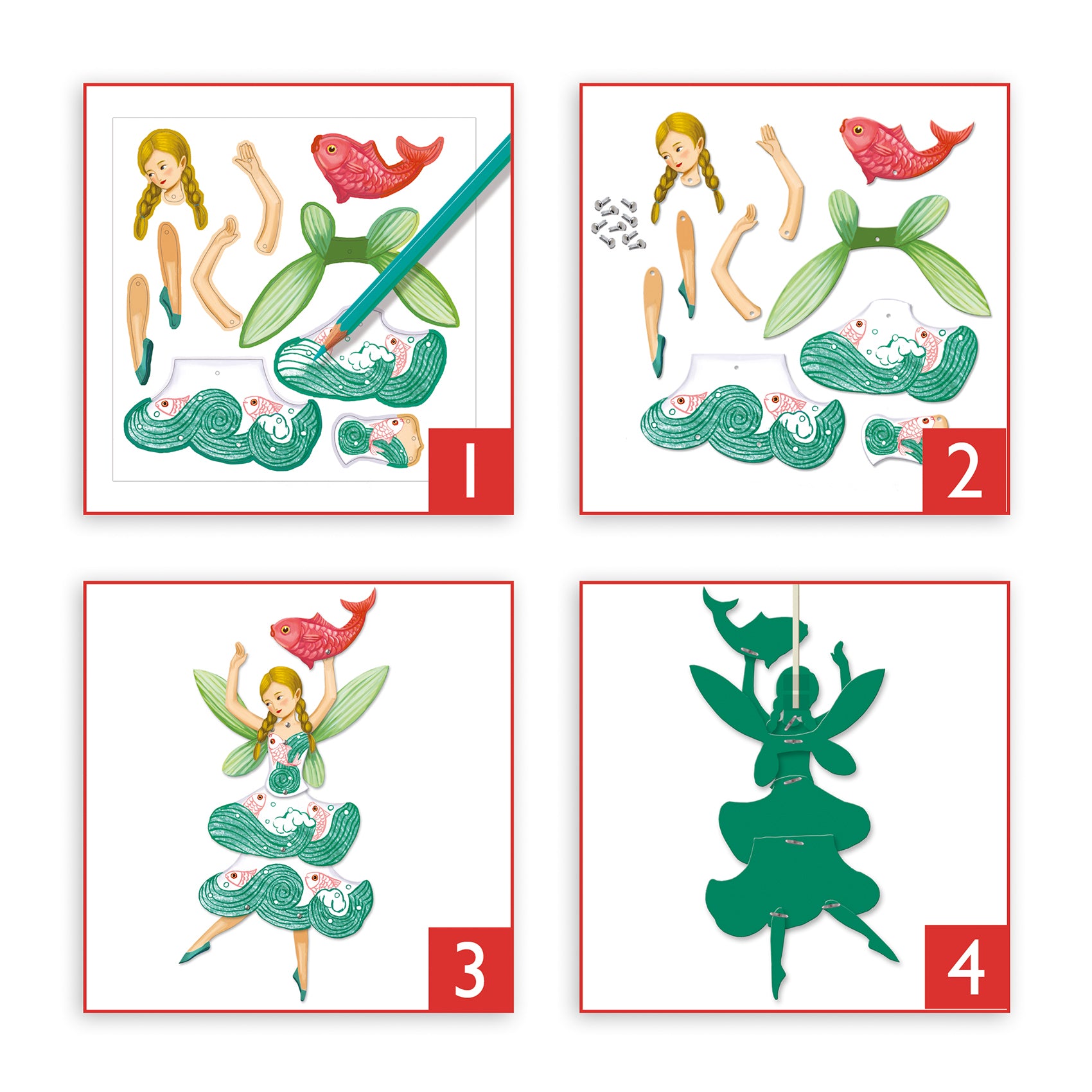 1

2

3

4